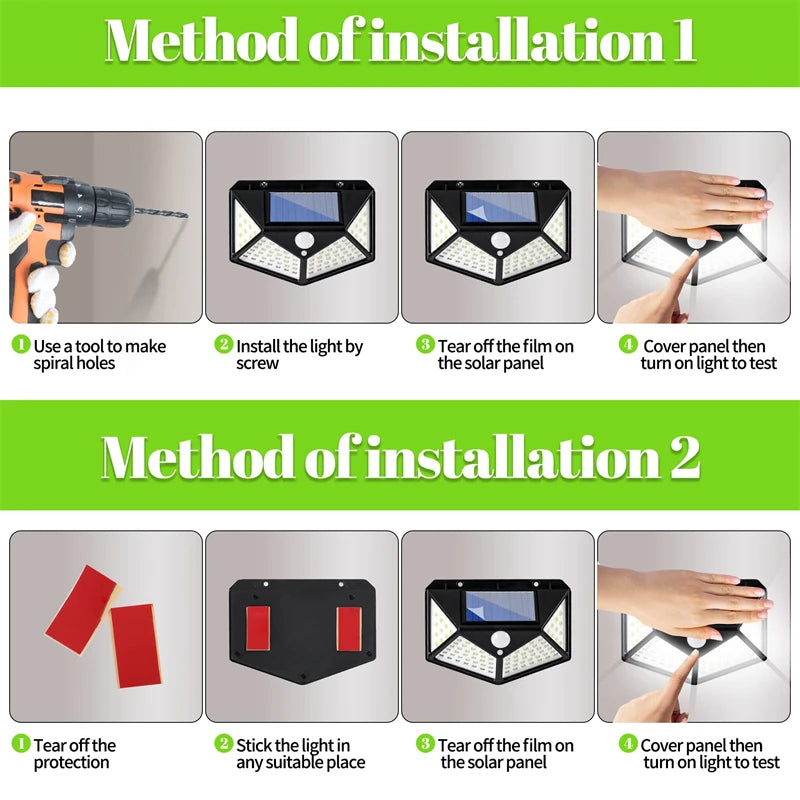 Method of installation 1

1 Use a tool to make spiral holes

2 Install the light by screw

3 Tear off the film on the solar panel

4 Cover panel then turn on light to test

Method of installation 2

1 Tear off the protection

2 Stick the light in any suitable place

3 Tear off the film on the solar panel

4 Cover panel then turn on light to test