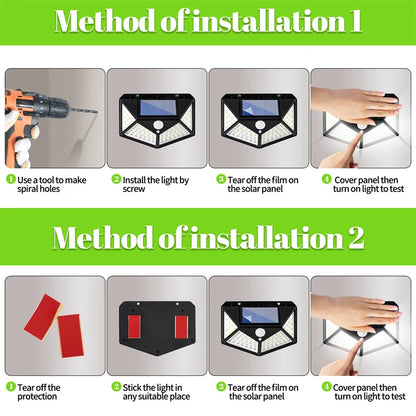 Method of installation 1

1 Use a tool to make spiral holes

2 Install the light by screw

3 Tear off the film on the solar panel

4 Cover panel then turn on light to test

Method of installation 2

1 Tear off the protection

2 Stick the light in any suitable place

3 Tear off the film on the solar panel

4 Cover panel then turn on light to test