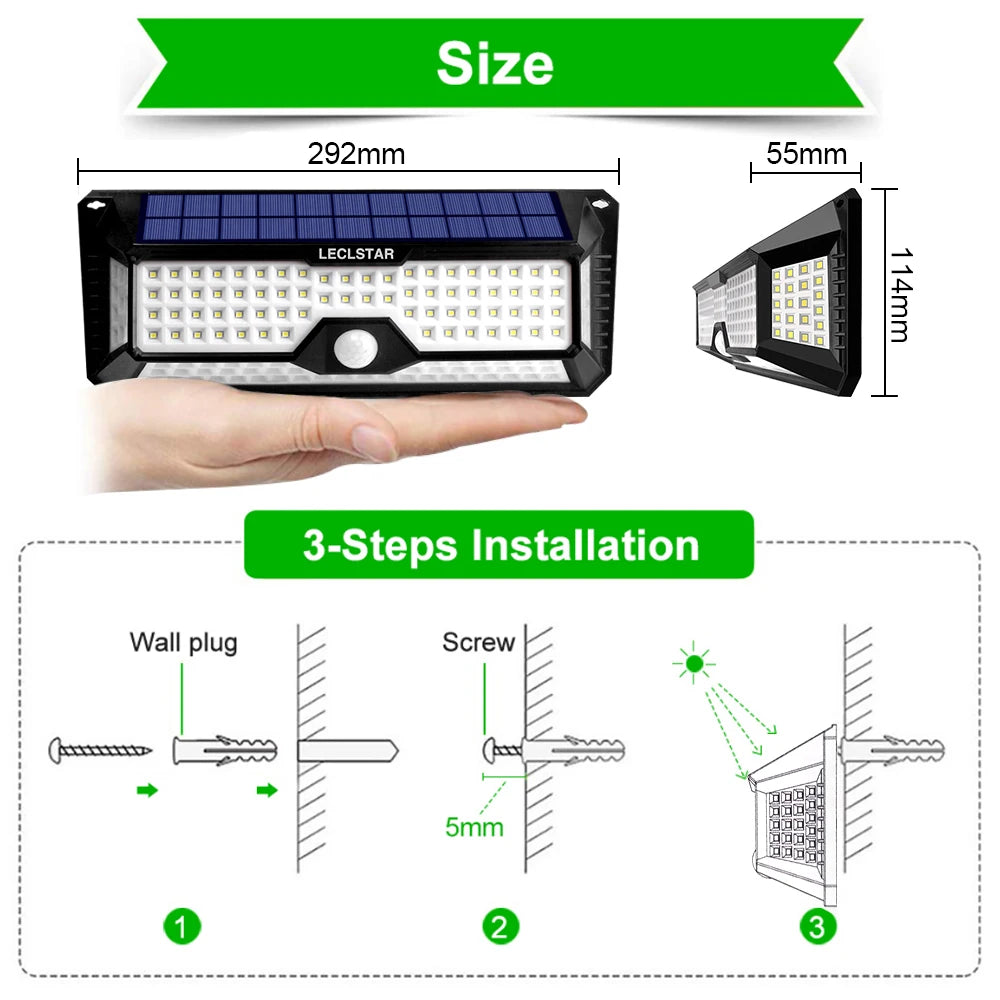 Size

292mm

55mm

114mm

LECLSTAR

3-Steps Installation

Wall plug

Screw

5mm

1

2

3