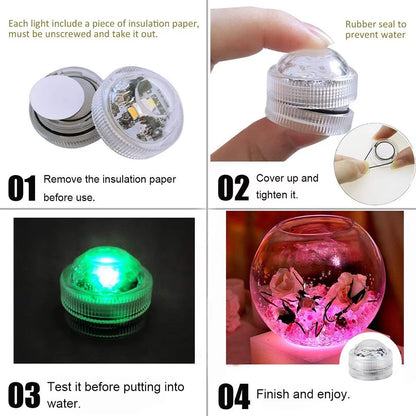 Each light include a piece of insulation paper, must be unscrewed and take it out.

01 Remove the insulation paper before use.

Rubber seal to prevent water

02 Cover up and tighten it.

03 Test it before putting into water.

04 Finish and enjoy.